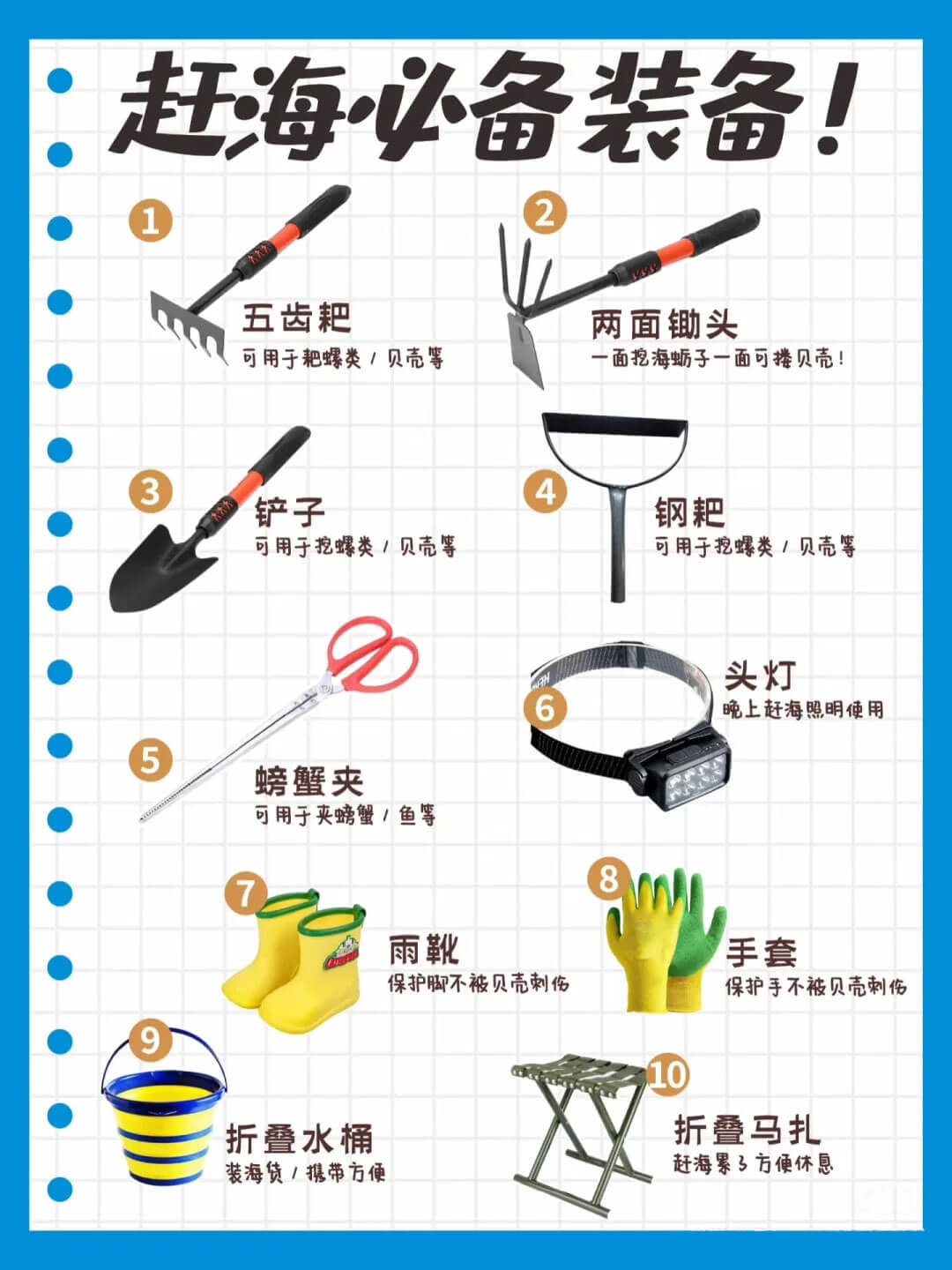 赶海必备装备！

1
五齿耙
可用于耙螺类 / 贝壳等

2
两面锄头
一面挖海蛎子一面可搂贝壳！

3
铲子
可用于挖螺类 / 贝壳等

4
钢耙
可用于挖螺类 / 贝壳等

5
螃蟹夹
可用于夹螃蟹 / 鱼等

6
头灯
晚上赶海照明使用

7
雨靴
保护脚不被贝壳刺伤

8
手套
保护手不被贝壳刺伤

9
折叠水桶
装海货 / 携带方便

10
折叠马扎
赶海累了方便休息